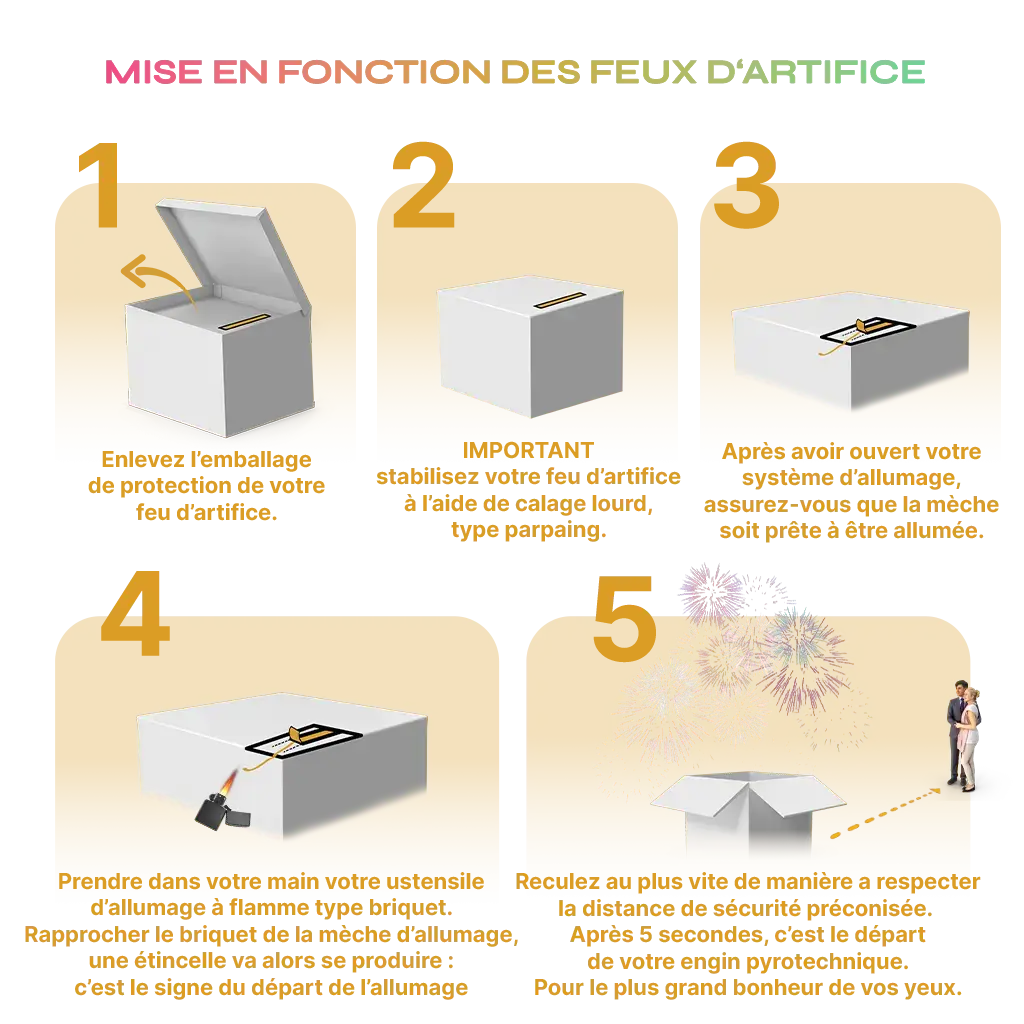 MISE EN FONCTION DES FEUX D'ARTIFICE

1

Enlevez l'emballage de protection de votre feu d'artifice.

2

IMPORTANT
stabilisez votre feu d'artifice à l'aide de calage lourd, type parpaing.

3

Après avoir ouvert votre système d'allumage, assurez-vous que la mèche soit prête à être allumée.

4

Prendre dans votre main votre ustensile d'allumage à flamme type briquet. Rapprocher le briquet de la mèche d'allumage, une étincelle va alors se produire : c'est le signe du départ de l'allumage

5

Reculez au plus vite de manière a respecter la distance de sécurité préconisée. Après 5 secondes, c'est le départ de votre engin pyrotechnique. Pour le plus grand bonheur de vos yeux.